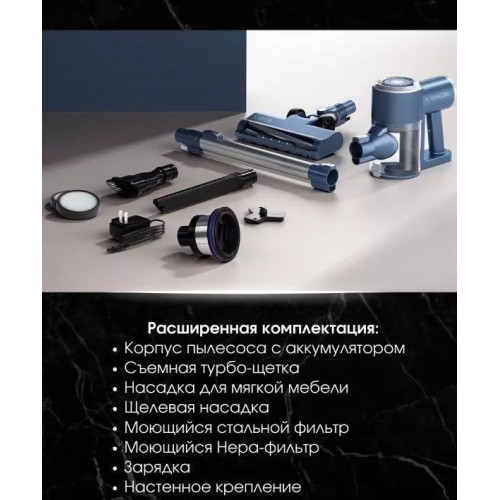 Расширенная комплектация:
• Корпус пылесоса с аккумулятором
• Съемная турбо-щетка
• Насадка для мягкой мебели
• Щелевая насадка
• Моющийся стальной фильтр
• Моющийся Hepa-фильтр
• Зарядка
• Настенное крепление